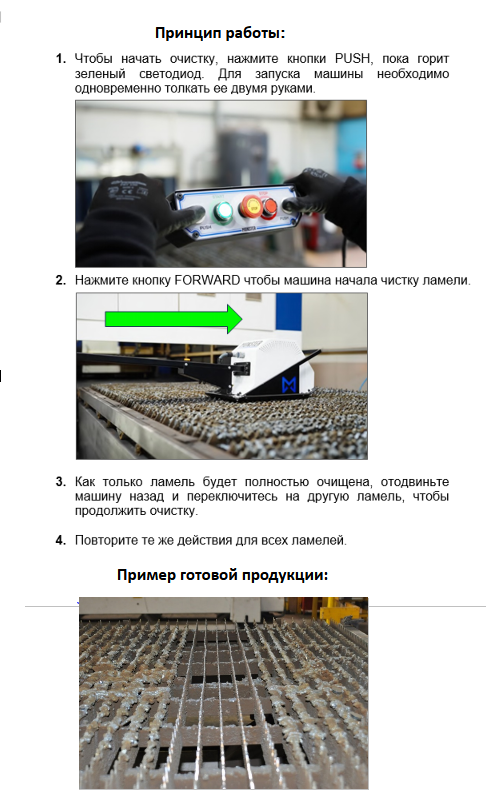 Принцип работы:

1. Чтобы начать очистку, нажмите кнопки PUSH, пока горит зеленый светодиод. Для запуска машины необходимо одновременно толкать ее двумя руками.

PUSH PUSH

2. Нажмите кнопку FORWARD чтобы машина начала чистку ламели.

3. Как только ламель будет полностью очищена, отодвиньте машину назад и переключитесь на другую ламель, чтобы продолжить очистку.

4. Повторите те же действия для всех ламелей.

Пример готовой продукции: