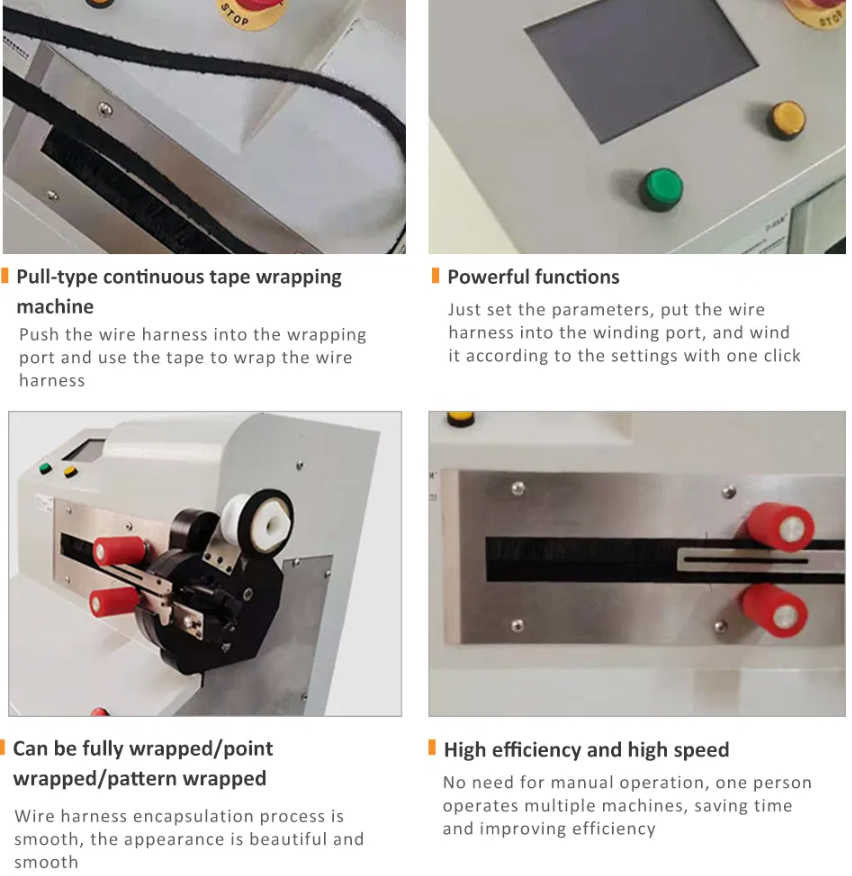 STOP

STOP

Pull-type continuous tape wrapping machine

Push the wire harness into the wrapping port and use the tape to wrap the wire harness

Powerful functions

Just set the parameters, put the wire harness into the winding port, and wind it according to the settings with one click

Can be fully wrapped/point wrapped/pattern wrapped

Wire harness encapsulation process is smooth, the appearance is beautiful and smooth

High efficiency and high speed

No need for manual operation, one person operates multiple machines, saving time and improving efficiency