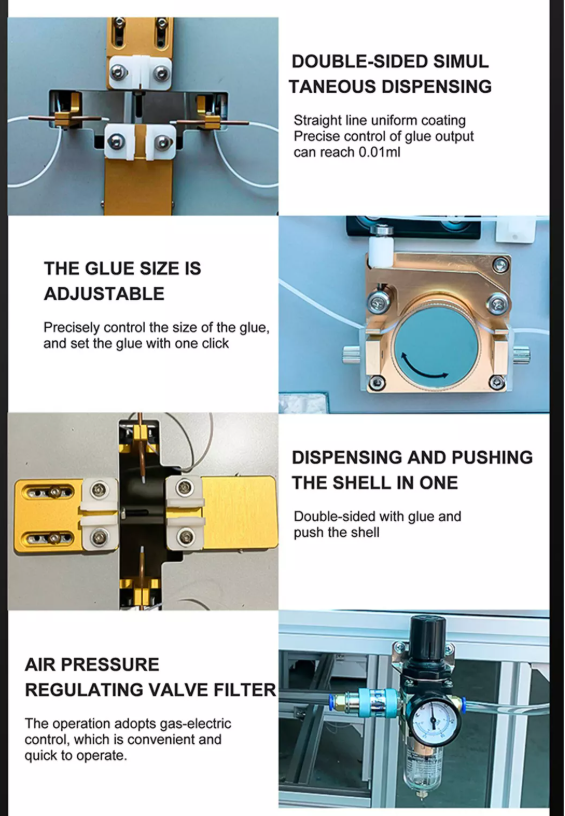 DOUBLE-SIDED SIMUL TANEOUS DISPENSING

Straight line uniform coating
Precise control of glue output can reach 0.01ml

THE GLUE SIZE IS ADJUSTABLE

Precisely control the size of the glue, and set the glue with one click

DISPENSING AND PUSHING THE SHELL IN ONE

Double-sided with glue and push the shell

AIR PRESSURE REGULATING VALVE FILTER

The operation adopts gas-electric control, which is convenient and quick to operate.