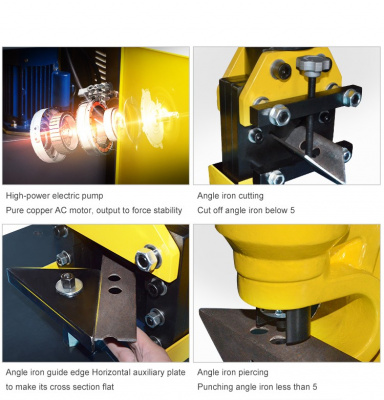 High-power electric pump
Pure copper AC motor, output to force stability

Angle iron cutting
Cut off angle iron below 5

Angle iron guide edge Horizontal auxiliary plate to make its cross section flat

Angle iron piercing
Punching angle iron less than 5