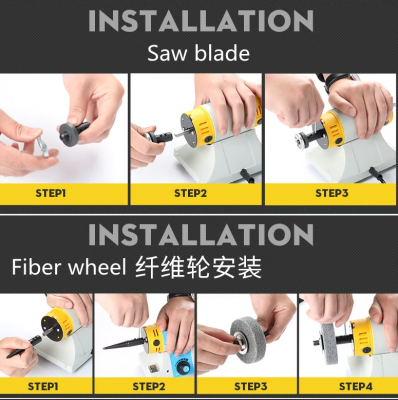 INSTALLATION
Saw blade

STEP1

STEP2

STEP3

INSTALLATION
Fiber wheel 纤维轮安装

STEP1

STEP2

STEP3

STEP4