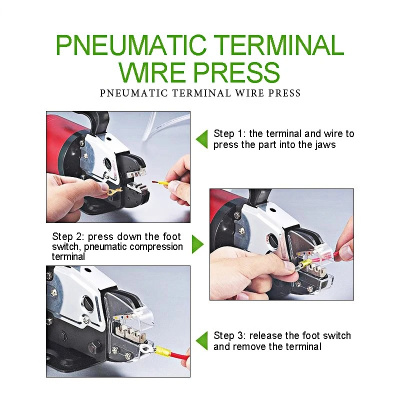 PNEUMATIC TERMINAL WIRE PRESS

PNEUMATIC TERMINAL WIRE PRESS

Step 1: the terminal and wire to press the part into the jaws

Step 2: press down the foot switch, pneumatic compression terminal

Step 3: release the foot switch and remove the terminal