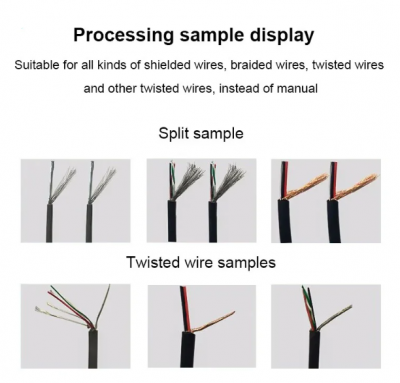 Processing sample display

Suitable for all kinds of shielded wires, braided wires, twisted wires and other twisted wires, instead of manual

Split sample

Twisted wire samples