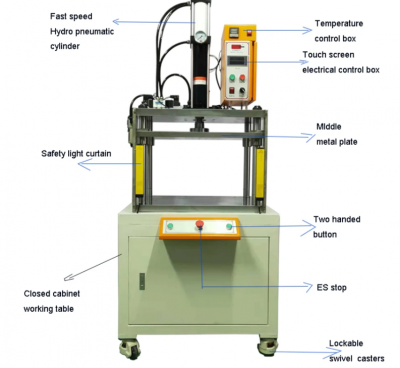 Fast speed
Hydro pneumatic
cylinder

Temperature
control box

Touch screen
electrical control box

Middle
metal plate

Safety light curtain

Two handed
button

Closed cabinet
working table

ES stop

Lockable
swivel casters